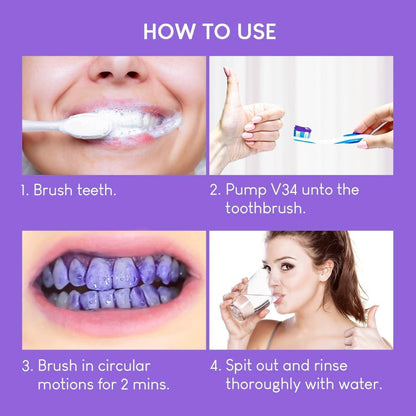 HOW TO USE

1. Brush teeth.

2. Pump V34 unto the toothbrush.

3. Brush in circular motions for 2 mins.

4. Spit out and rinse thoroughly with water.